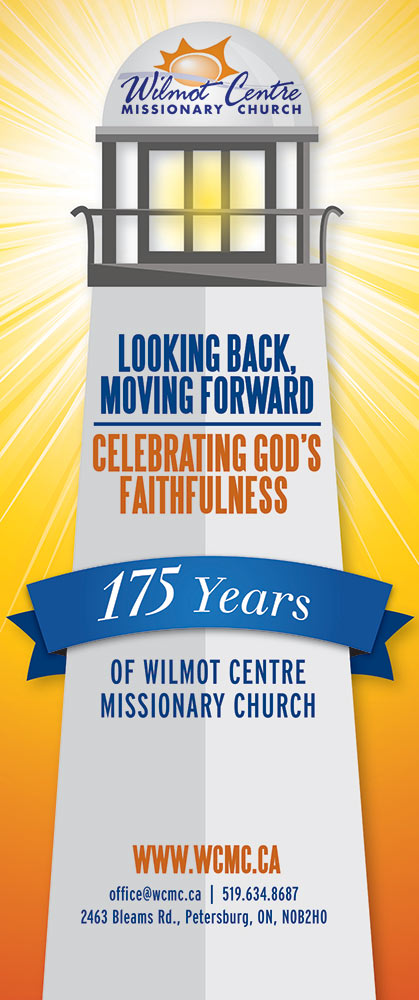 Wilmot Centre
MISSIONARY CHURCH

LOOKING BACK, MOVING FORWARD

CELEBRATING GOD'S FAITHFULNESS

175 Years

OF WILMOT CENTRE MISSIONARY CHURCH

WWW.WCMC.CA

office@wcmc.ca | 519.634.8687
2463 Bleams Rd., Petersburg, ON, N0B2H0